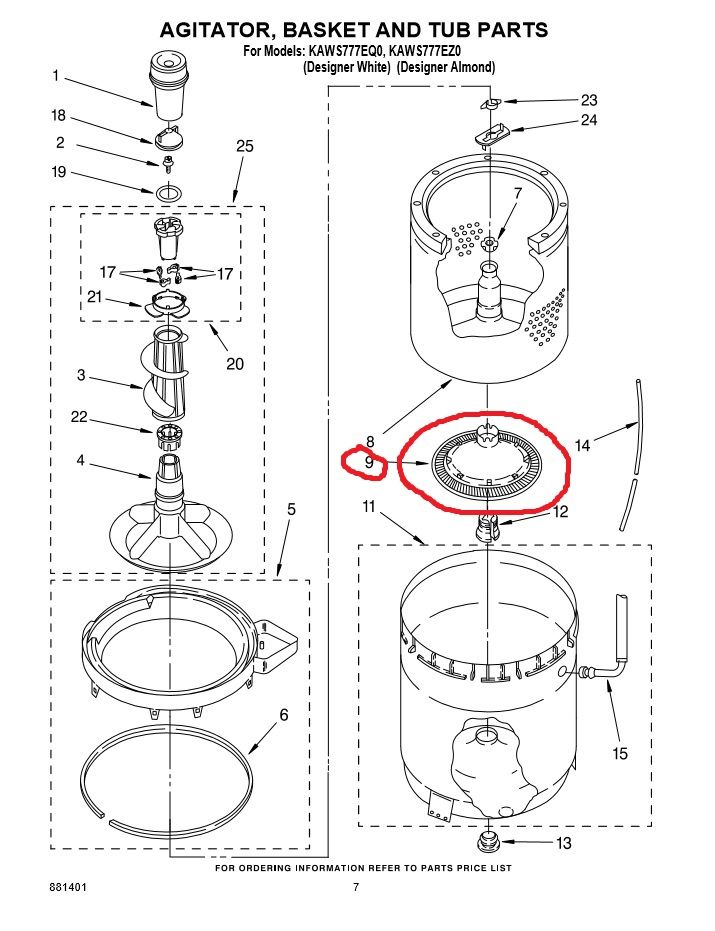 AGITATOR, BASKET AND TUB PARTS
For Models: KAWS777EQ0, KAWS777EZ0
(Designer White) (Designer Almond)

1
18
2
19
25
17
17
21
20
3
22
4
5
6
23
24
7
8
9
14
11
12
15
13

FOR ORDERING INFORMATION REFER TO PARTS PRICE LIST

881401
7