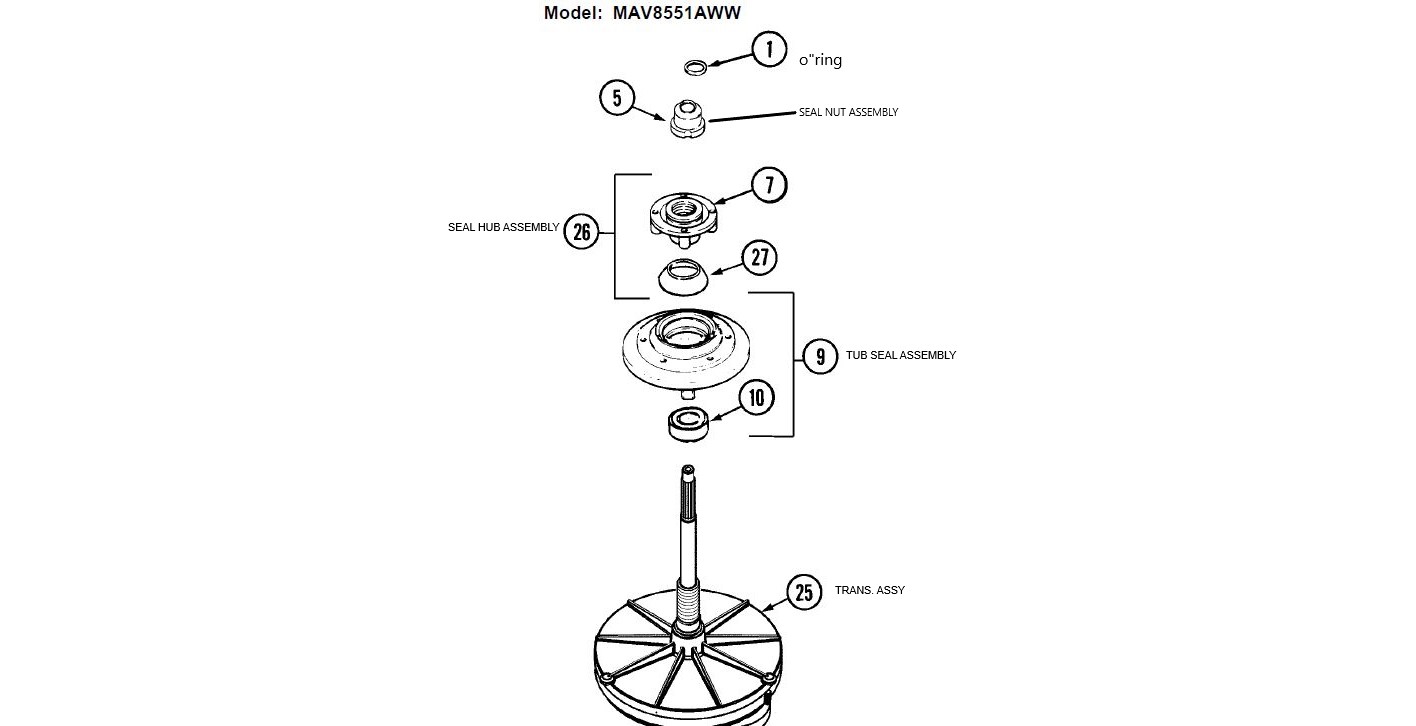 Model: MAV8551AWW

1
o"ring

5
SEAL NUT ASSEMBLY

7

SEAL HUB ASSEMBLY
26

27

9
TUB SEAL ASSEMBLY

10

25
TRANS. ASSY