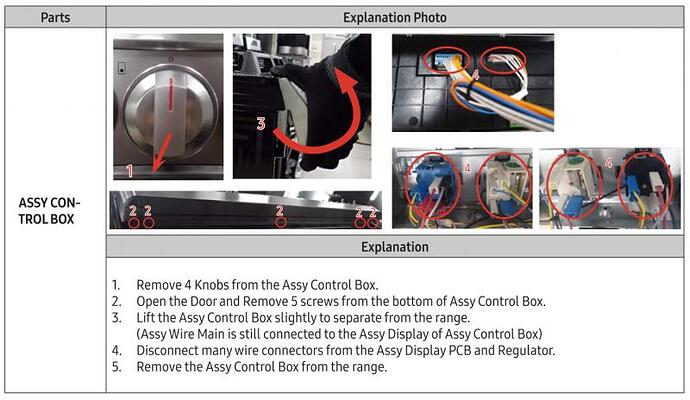 | Parts | Explanation Photo |
|---|---|
| ASSY CONTROL BOX | 1 3 4 4 4 2 2 2 2 2 |
| | Explanation |
| | 1. Remove 4 Knobs from the Assy Control Box. 2. Open the Door and Remove 5 screws from the bottom of Assy Control Box. 3. Lift the Assy Control Box slightly to separate from the range. (Assy Wire Main is still connected to the Assy Display of Assy Control Box) 4. Disconnect many wire connectors from the Assy Display PCB and Regulator. 5. Remove the Assy Control Box from the range. |